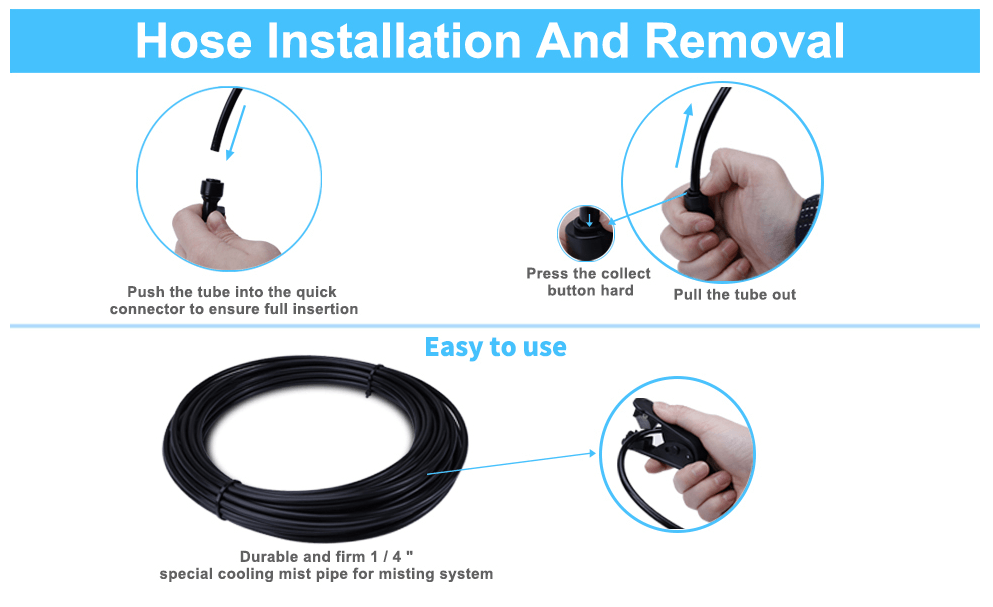 Hose Installation And Removal

Push the tube into the quick connector to ensure full insertion

Press the collect button hard

Pull the tube out

Easy to use

Durable and firm 1 / 4 "
special cooling mist pipe for misting system